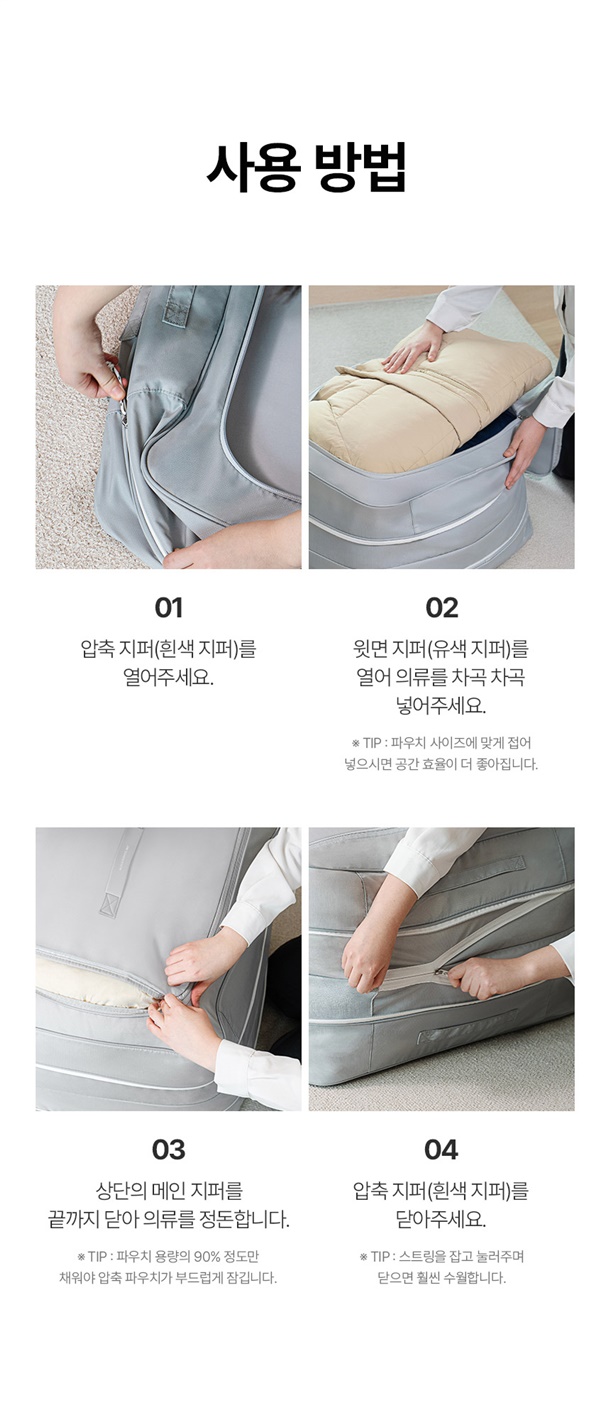 사용 방법

01

압축 지퍼(흰색 지퍼)를 열어주세요.

02

윗면 지퍼(유색 지퍼)를 열어 의류를 차곡 차곡 넣어주세요.

※ TIP : 파우치 사이즈에 맞게 접어 넣으시면 공간 효율이 더 좋아집니다.

03

상단의 메인 지퍼를 끝까지 닫아 의류를 정돈합니다.

※ TIP : 파우치 용량의 90% 정도만 채워야 압축 파우치가 부드럽게 잠깁니다.

04

압축 지퍼(흰색 지퍼)를 닫아주세요.

※ TIP : 스트링을 잡고 눌러주며 닫으면 훨씬 수월합니다.