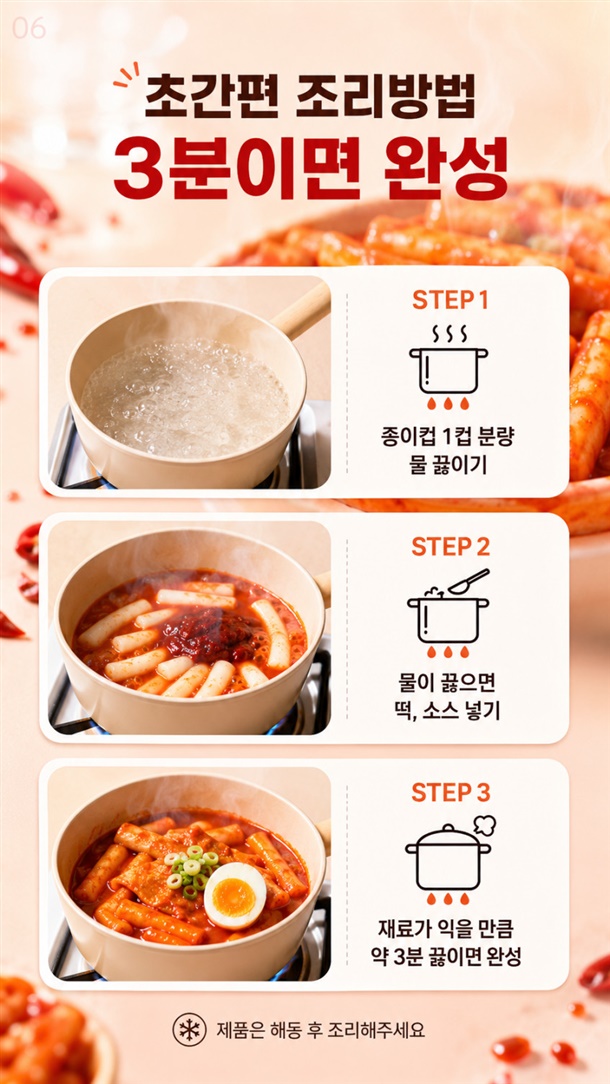 06

초간편 조리방법
3분이면 완성

STEP 1

종이컵 1컵 분량
물 끓이기

STEP 2

물이 끓으면
떡, 소스 넣기

STEP 3

재료가 익을 만큼
약 3분 끓이면 완성

제품은 해동 후 조리해주세요