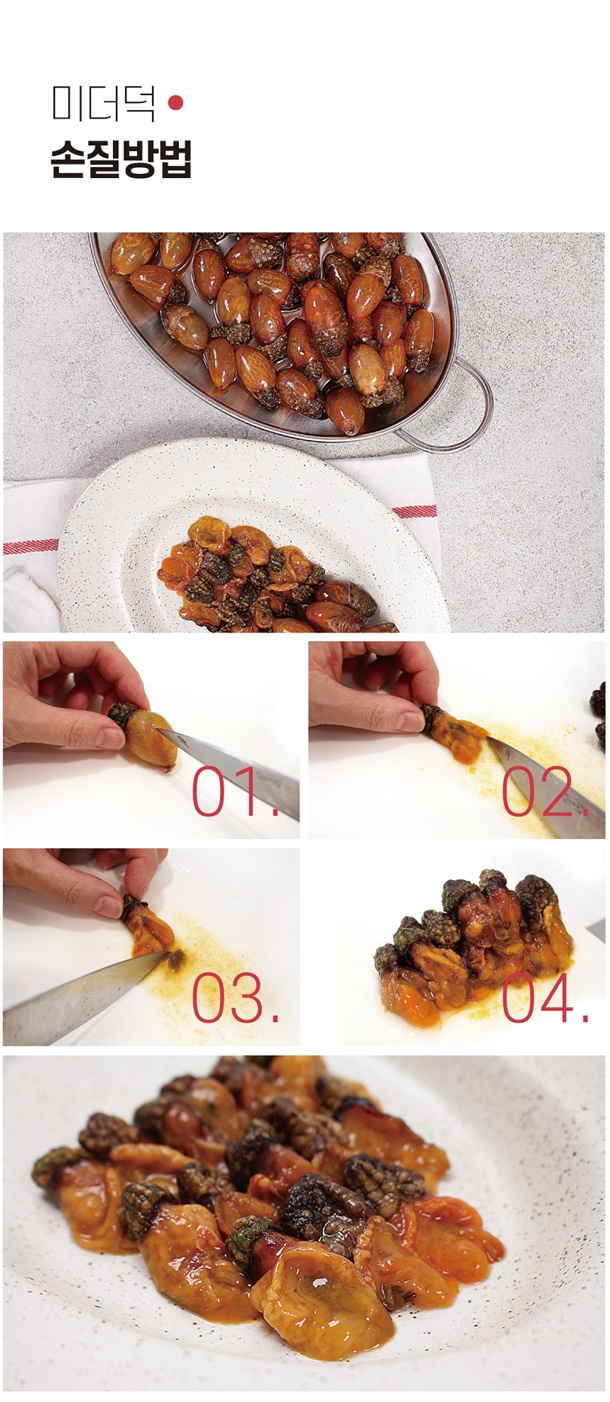 미더덕
손질방법

01.

02.

03.

04.