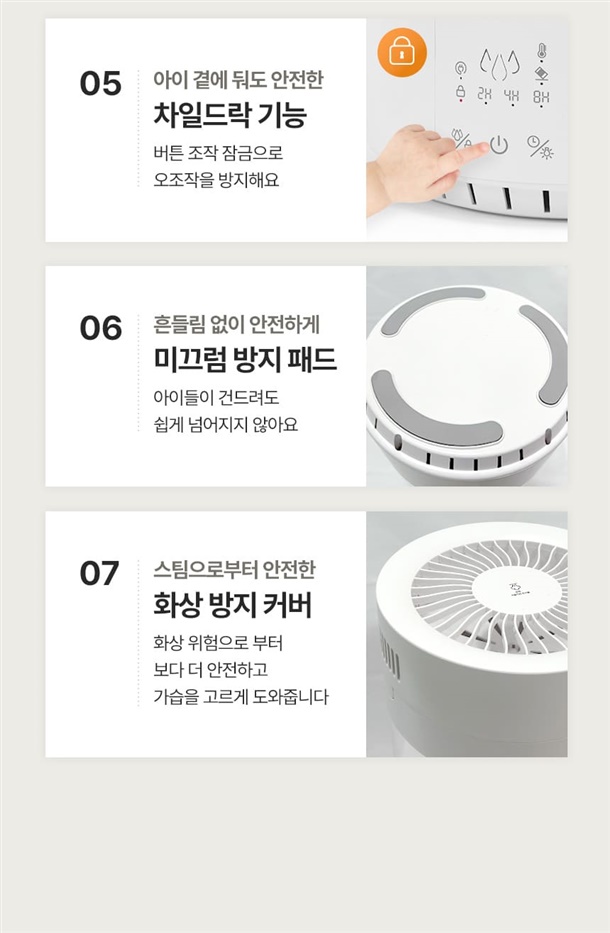 05
아이 곁에 둬도 안전한
차일드락 기능
버튼 조작 잠금으로
오조작을 방지해요

2H 4H 8H

06
흔들림 없이 안전하게
미끄럼 방지 패드
아이들이 건드려도
쉽게 넘어지지 않아요

07
스팀으로부터 안전한
화상 방지 커버
화상 위험으로 부터
보다 더 안전하고
가습을 고르게 도와줍니다