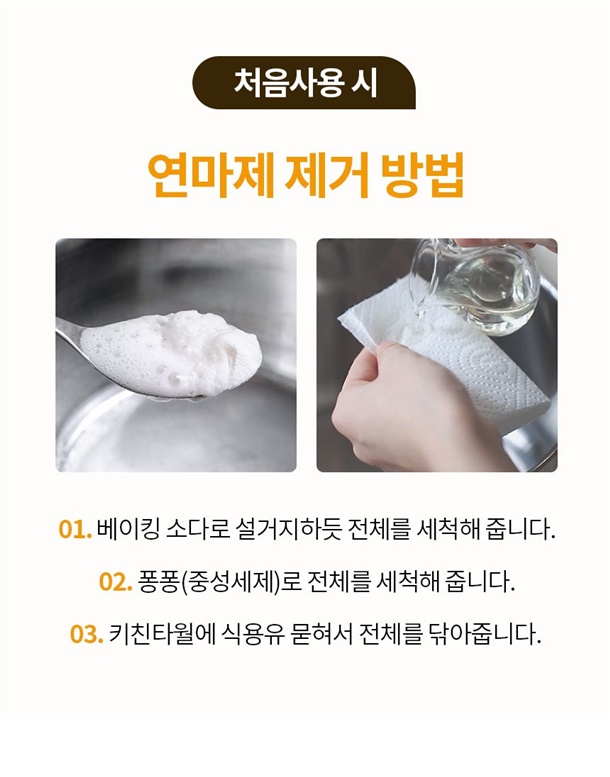 처음사용 시

연마제 제거 방법

01. 베이킹 소다로 설거지하듯 전체를 세척해 줍니다.

02. 퐁퐁(중성세제)로 전체를 세척해 줍니다.

03. 키친타월에 식용유 묻혀서 전체를 닦아줍니다.