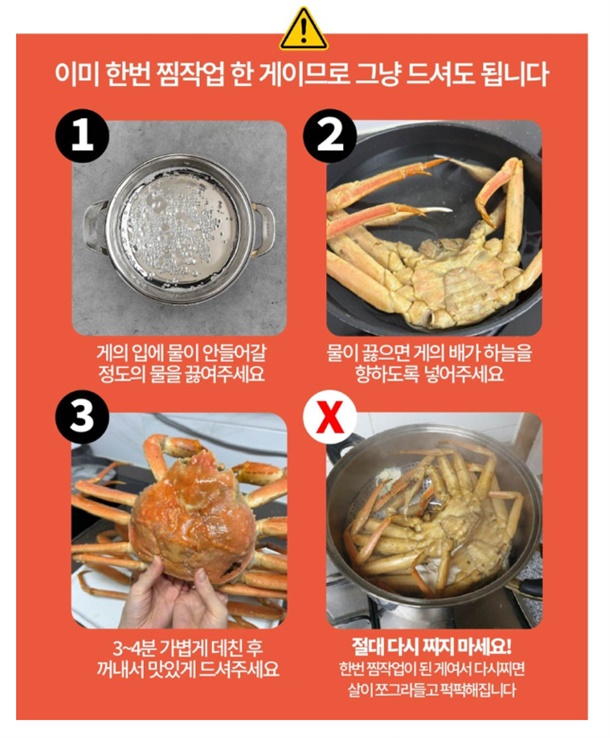 이미 한번 찜작업 한 게이므로 그냥 드셔도 됩니다

1

게의 입에 물이 안들어갈 정도의 물을 끓여주세요

2

물이 끓으면 게의 배가 하늘을 향하도록 넣어주세요

3

3~4분 가볍게 데친 후 꺼내서 맛있게 드셔주세요

X

절대 다시 찌지 마세요!

한번 찜작업이 된 게여서 다시찌면 살이 쪼그라들고 퍽퍽해집니다