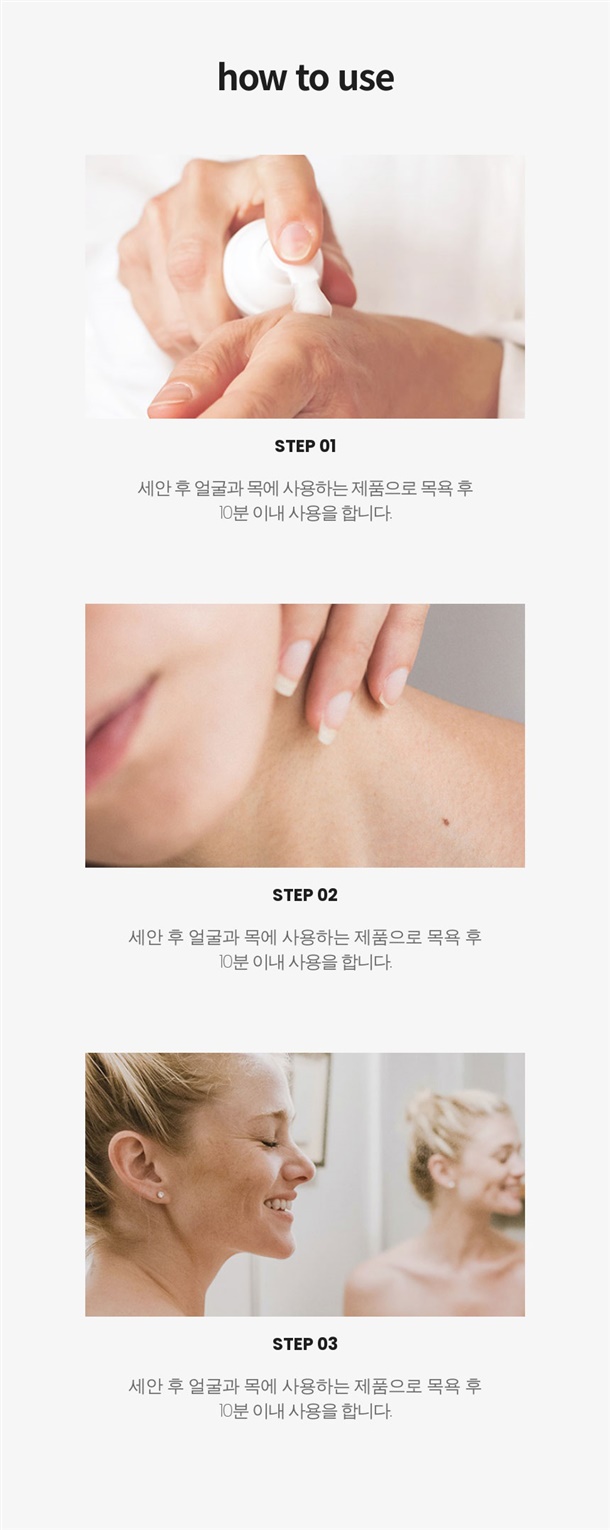 how to use

STEP 01

세안 후 얼굴과 목에 사용하는 제품으로 목욕 후 10분 이내 사용을 합니다.

STEP 02

세안 후 얼굴과 목에 사용하는 제품으로 목욕 후 10분 이내 사용을 합니다.

STEP 03

세안 후 얼굴과 목에 사용하는 제품으로 목욕 후 10분 이내 사용을 합니다.