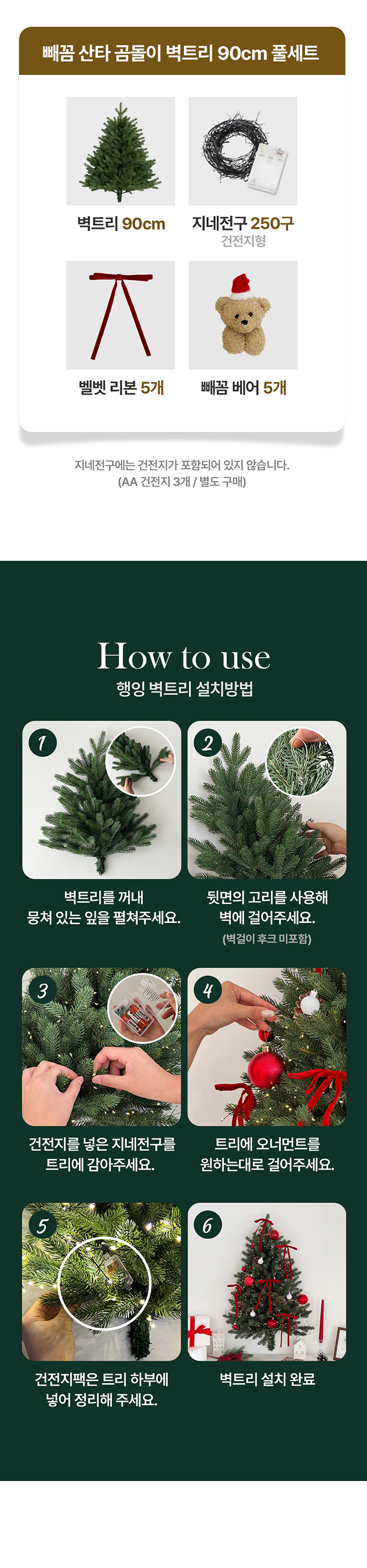 빼꼼 산타 곰돌이 벽트리 90cm 풀세트

벽트리 90cm

지네전구 250구
건전지형

벨벳 리본 5개

빼꼼 베어 5개

지네전구에는 건전지가 포함되어 있지 않습니다.
(AA 건전지 3개 / 별도 구매)

How to use
행잉 벽트리 설치방법

1
벽트리를 꺼내
뭉쳐 있는 잎을 펼쳐주세요.

2
뒷면의 고리를 사용해
벽에 걸어주세요.
(벽걸이 후크 미포함)

3
건전지를 넣은 지네전구를
트리에 감아주세요.

4
트리에 오너먼트를
원하는대로 걸어주세요.

5
건전지팩은 트리 하부에
넣어 정리해 주세요.

6
벽트리 설치 완료