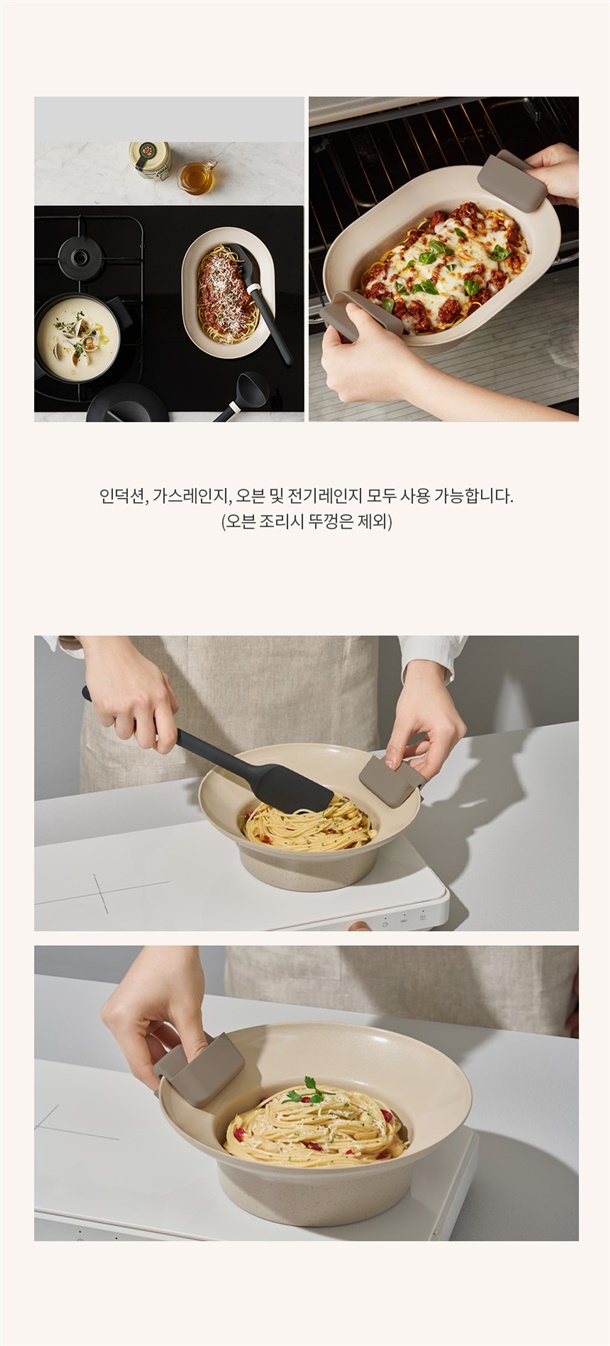 인덕션, 가스레인지, 오븐 및 전기레인지 모두 사용 가능합니다.
(오븐 조리시 뚜껑은 제외)