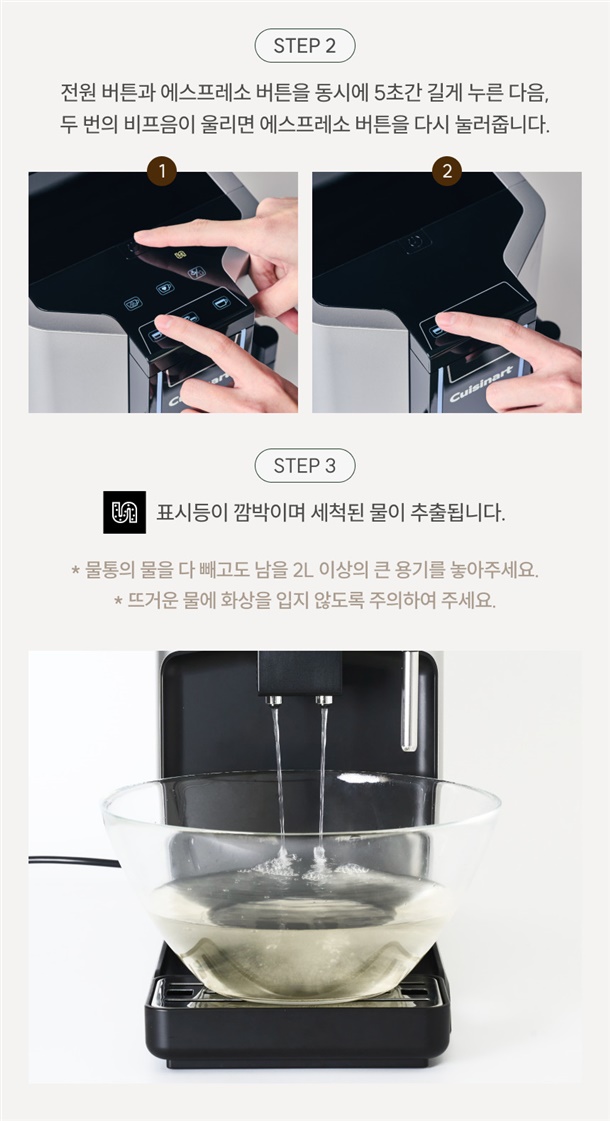 STEP 2

전원 버튼과 에스프레소 버튼을 동시에 5초간 길게 누른 다음, 두 번의 비프음이 울리면 에스프레소 버튼을 다시 눌러줍니다.

1

Cuisinart

2

Cuisinart

STEP 3

표시등이 깜박이며 세척된 물이 추출됩니다.

* 물통의 물을 다 빼고도 남을 2L 이상의 큰 용기를 놓아주세요.
* 뜨거운 물에 화상을 입지 않도록 주의하여 주세요.