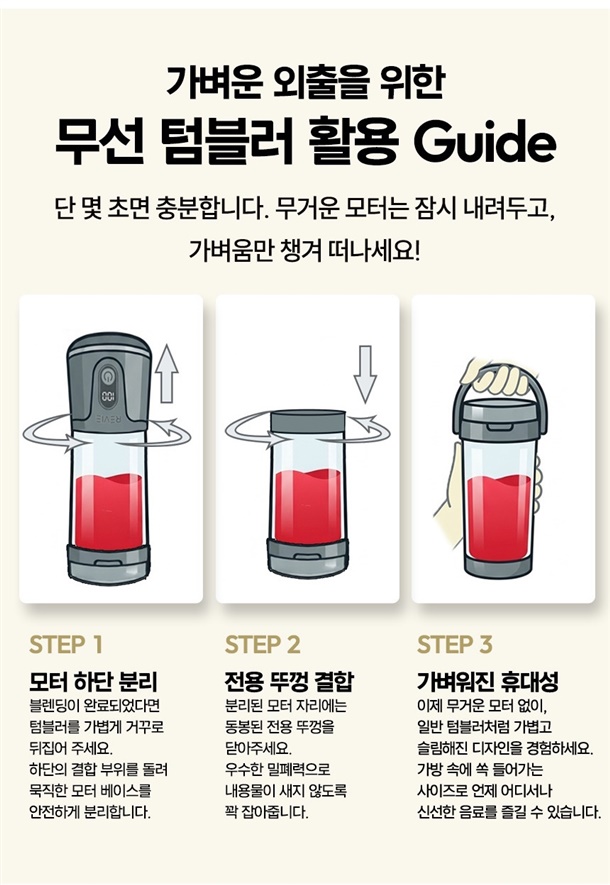 가벼운 외출을 위한
무선 텀블러 활용 Guide

단 몇 초면 충분합니다. 무거운 모터는 잠시 내려두고,
가벼움만 챙겨 떠나세요!

REVIE

STEP 1
모터 하단 분리
블렌딩이 완료되었다면 텀블러를 가볍게 거꾸로 뒤집어 주세요.
하단의 결합 부위를 돌려 묵직한 모터 베이스를 안전하게 분리합니다.

STEP 2
전용 뚜껑 결합
분리된 모터 자리에는 동봉된 전용 뚜껑을 닫아주세요.
우수한 밀폐력으로 내용물이 새지 않도록 꽉 잡아줍니다.

STEP 3
가벼워진 휴대성
이제 무거운 모터 없이, 일반 텀블러처럼 가볍고 슬림해진 디자인을 경험하세요.
가방 속에 쏙 들어가는 사이즈로 언제 어디서나 신선한 음료를 즐길 수 있습니다.