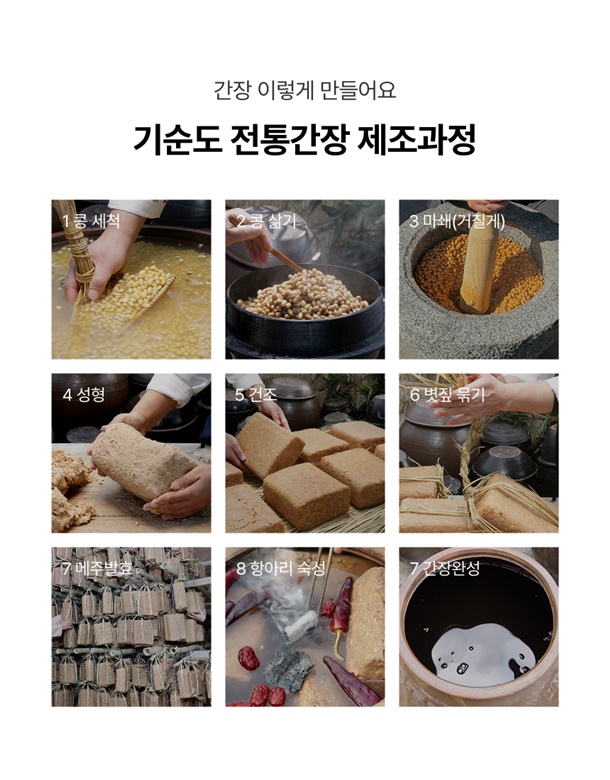 간장 이렇게 만들어요

기순도 전통간장 제조과정

1 콩 세척

2 콩 삶기

3 마쇄(거칠게)

4 성형

5 건조

6 볏짚 묶기

7 메주발효

8 항아리 숙성

7 간장완성