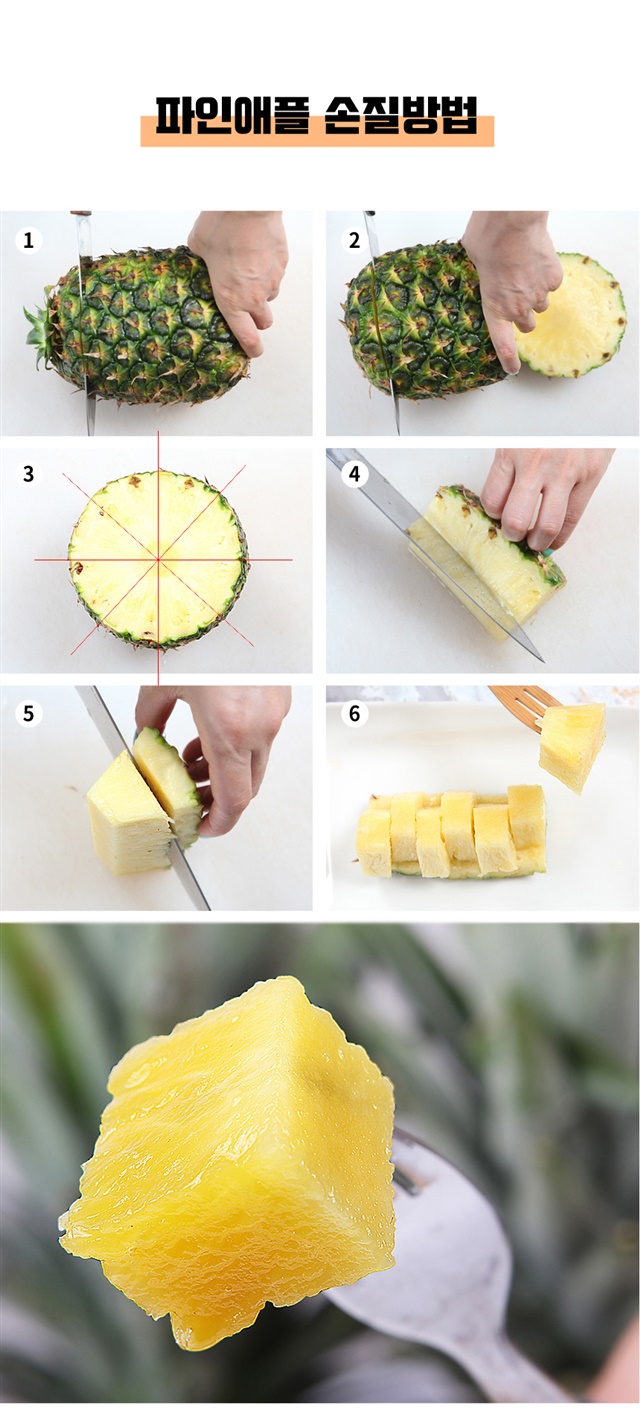 파인애플 손질방법

1

2

3

4

5

6