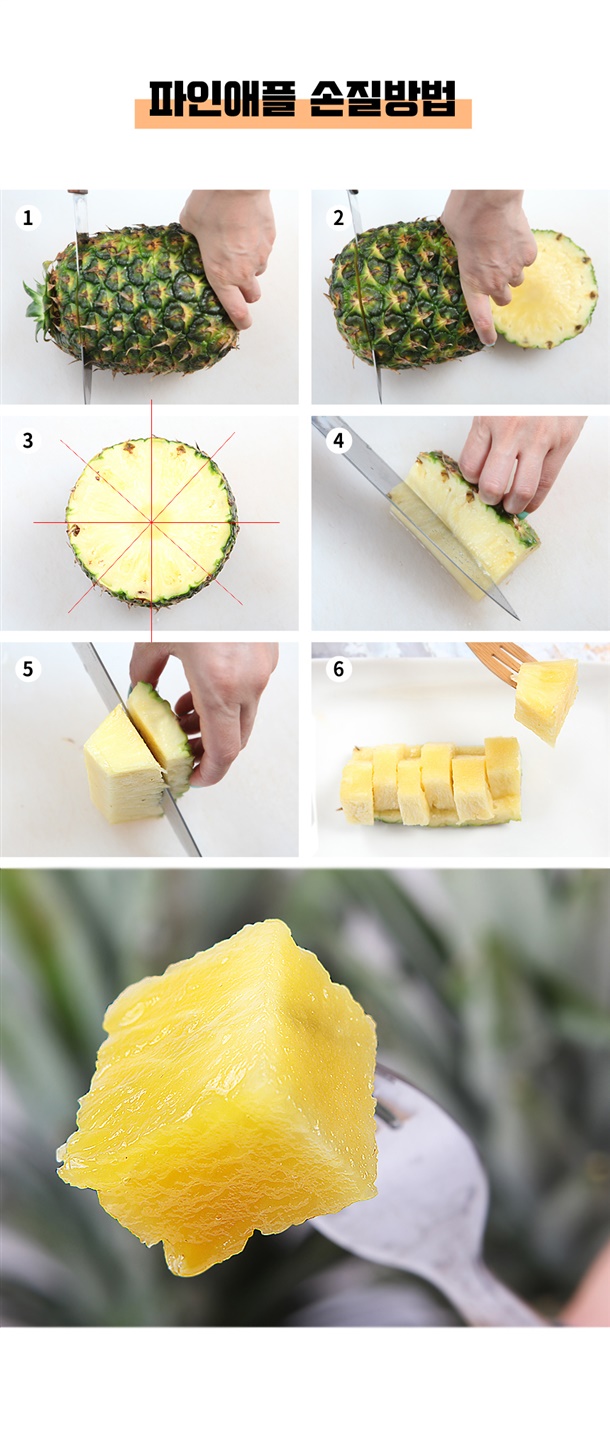 파인애플 손질방법

1

2

3

4

5

6