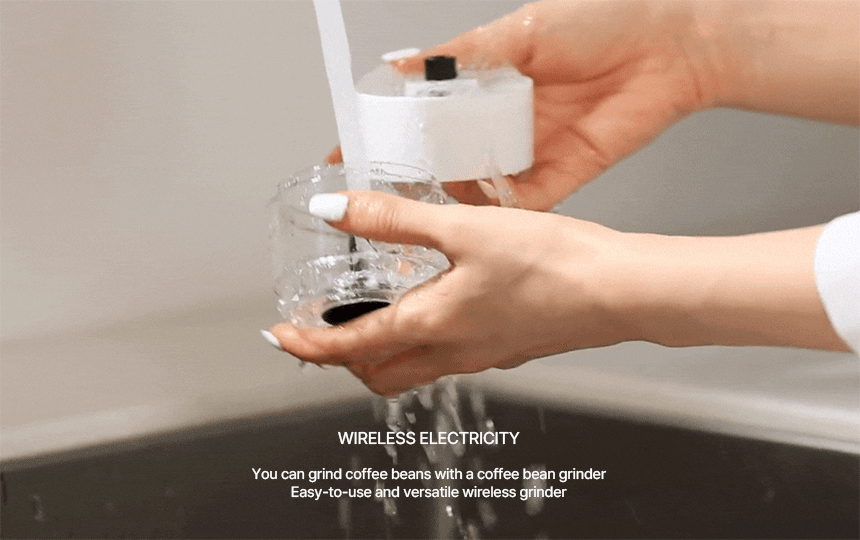 WIRELESS ELECTRICITY

You can grind coffee beans with a coffee bean grinder
Easy-to-use and versatile wireless grinder