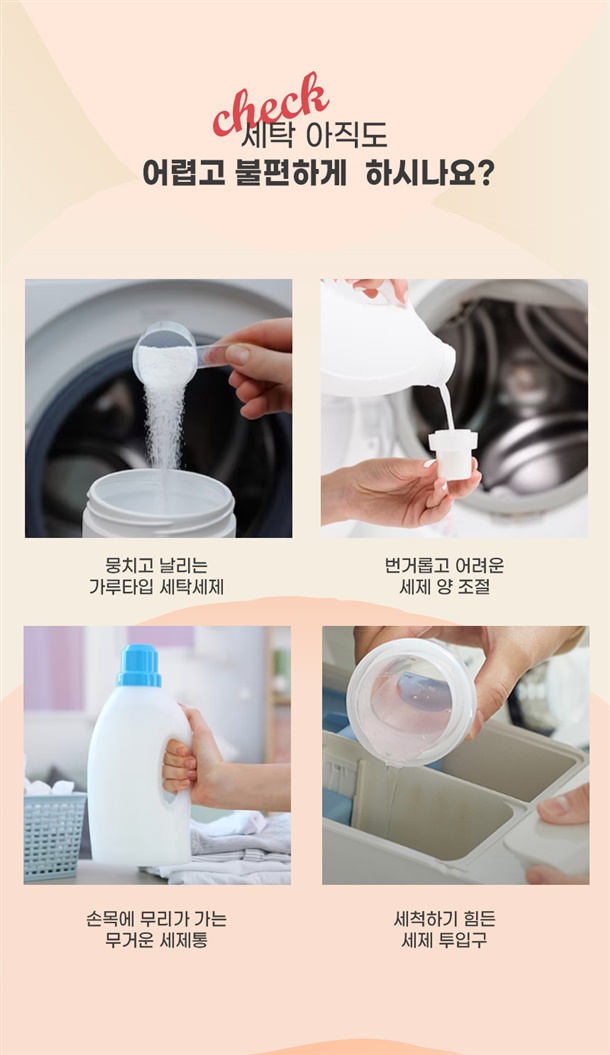 check
세탁 아직도
어렵고 불편하게 하시나요?

뭉치고 날리는
가루타입 세탁세제

번거롭고 어려운
세제 양 조절

손목에 무리가 가는
무거운 세제통

세척하기 힘든
세제 투입구