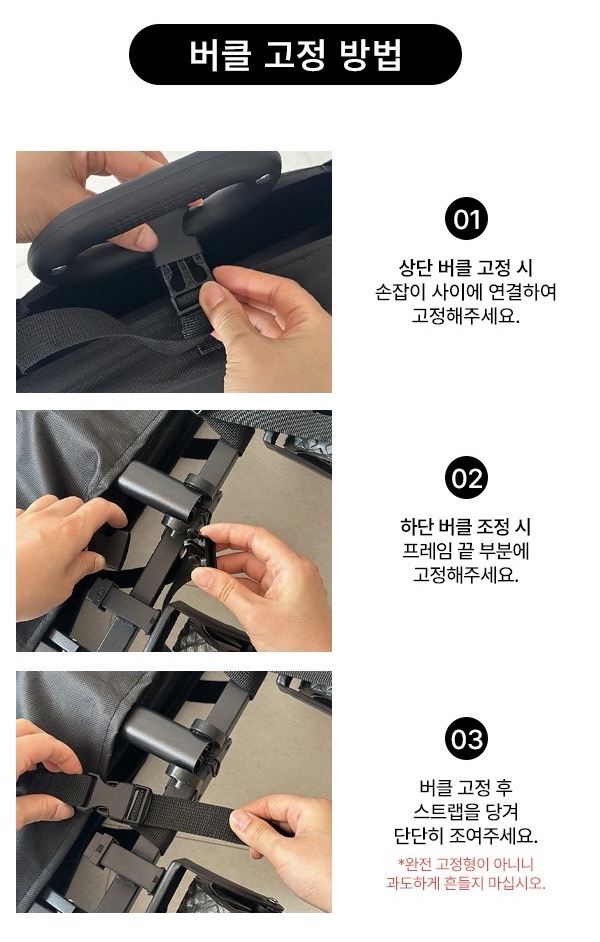 버클 고정 방법

01

상단 버클 고정 시
손잡이 사이에 연결하여
고정해주세요.

02

하단 버클 조정 시
프레임 끝 부분에
고정해주세요.

03

버클 고정 후
스트랩을 당겨
단단히 조여주세요.

*완전 고정형이 아니니
과도하게 흔들지 마십시오.