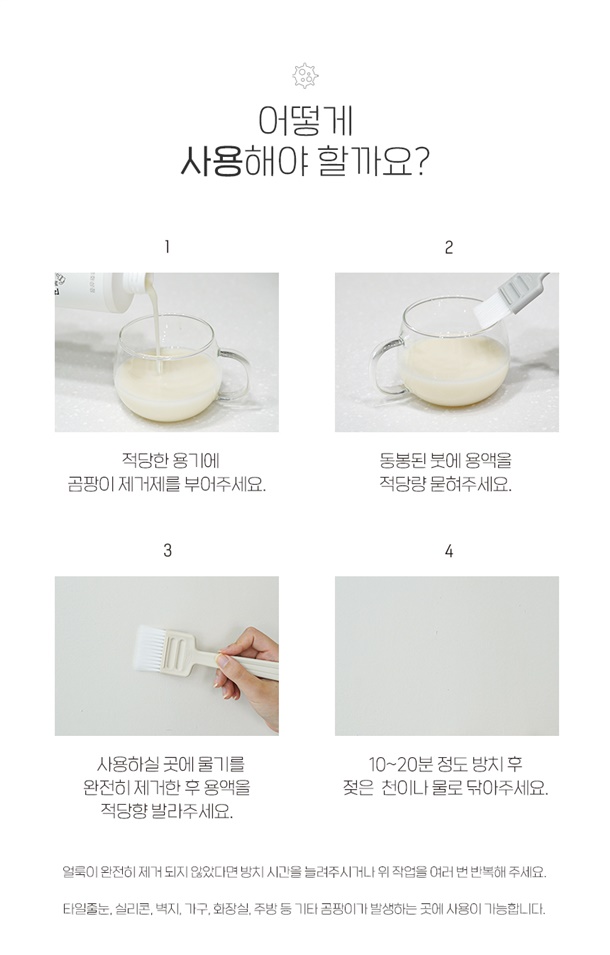 어떻게
사용해야 할까요?

1

적당한 용기에
곰팡이 제거제를 부어주세요.

2

동봉된 붓에 용액을
적당량 묻혀주세요.

3

사용하실 곳에 물기를
완전히 제거한 후 용액을
적당향 발라주세요.

4

10~20분 정도 방치 후
젖은 천이나 물로 닦아주세요.

얼룩이 완전히 제거 되지 않았다면 방치 시간을 늘려주시거나 위 작업을 여러 번 반복해 주세요.

타일줄눈, 실리콘, 벽지, 가구, 화장실, 주방 등 기타 곰팡이가 발생하는 곳에 사용이 가능합니다.