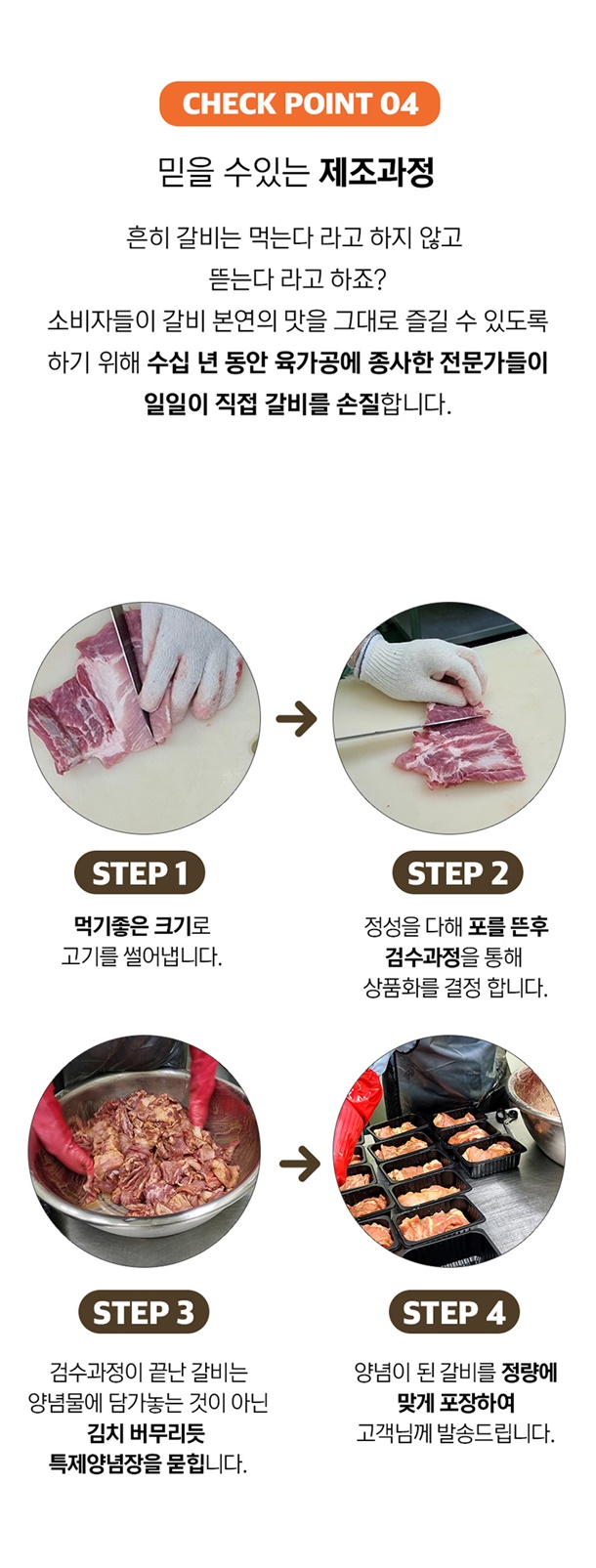 CHECK POINT 04

믿을 수있는 제조과정

흔히 갈비는 먹는다 라고 하지 않고 뜯는다 라고 하죠? 소비자들이 갈비 본연의 맛을 그대로 즐길 수 있도록 하기 위해 수십 년 동안 육가공에 종사한 전문가들이 일일이 직접 갈비를 손질합니다.

STEP 1

먹기좋은 크기로 고기를 썰어냅니다.

STEP 2

정성을 다해 포를 뜬후 검수과정을 통해 상품화를 결정 합니다.

STEP 3

검수과정이 끝난 갈비는 양념물에 담가놓는 것이 아닌 김치 버무리듯 특제양념장을 묻힙니다.

STEP 4

양념이 된 갈비를 정량에 맞게 포장하여 고객님께 발송드립니다.