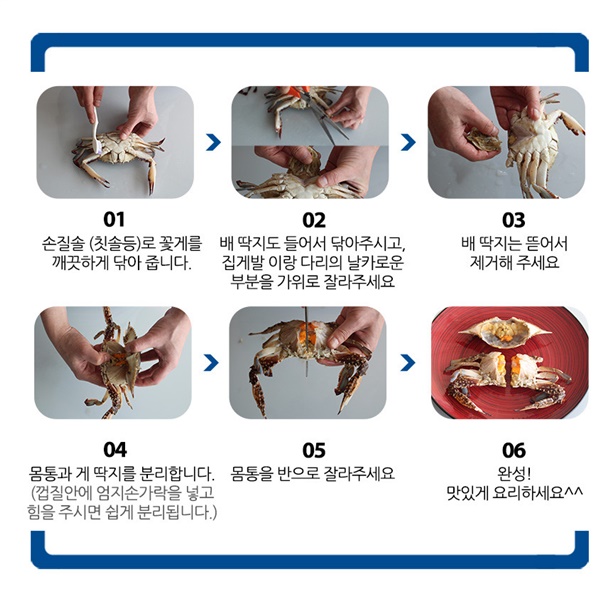 01
손질솔 (칫솔등)로 꽃게를 깨끗하게 닦아 줍니다.

02
배 딱지도 들어서 닦아주시고, 집게발 이랑 다리의 날카로운 부분을 가위로 잘라주세요

03
배 딱지는 뜯어서 제거해 주세요

04
몸통과 게 딱지를 분리합니다. (껍질안에 엄지손가락을 넣고 힘을 주시면 쉽게 분리됩니다.)

05
몸통을 반으로 잘라주세요

06
완성! 맛있게 요리하세요^^