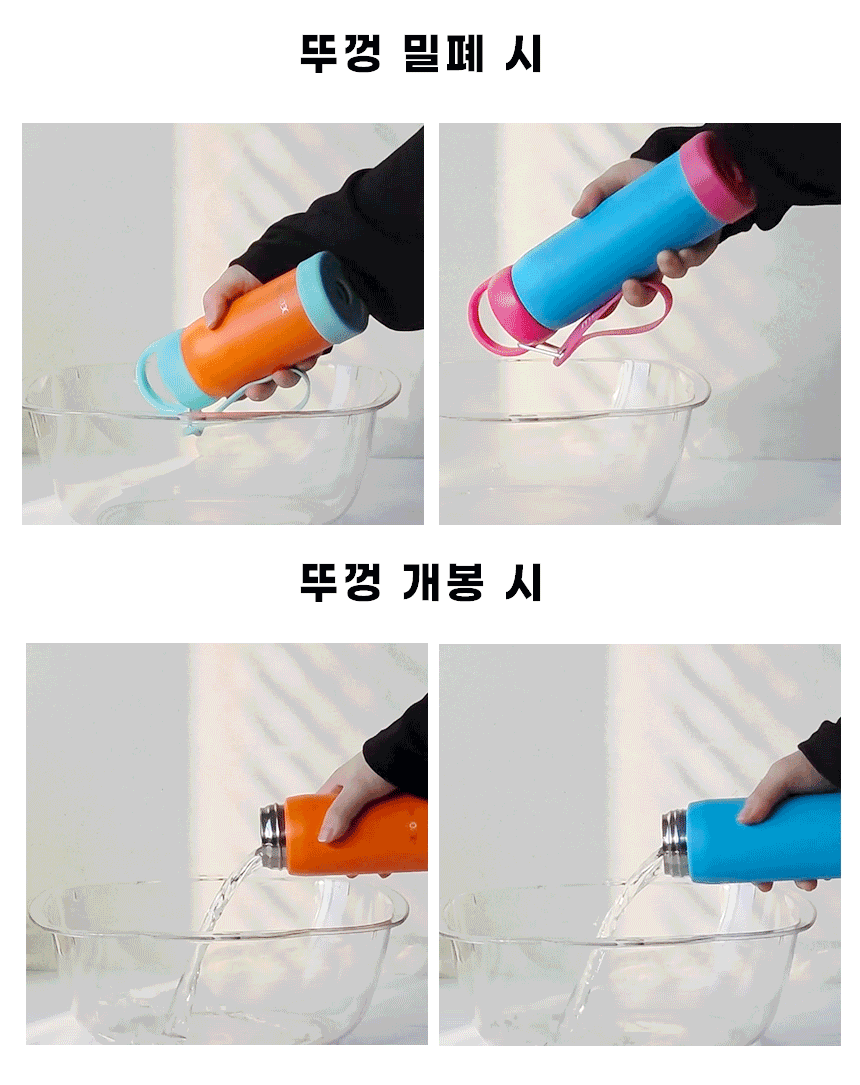 뚜껑 밀폐 시

뚜껑 개봉 시