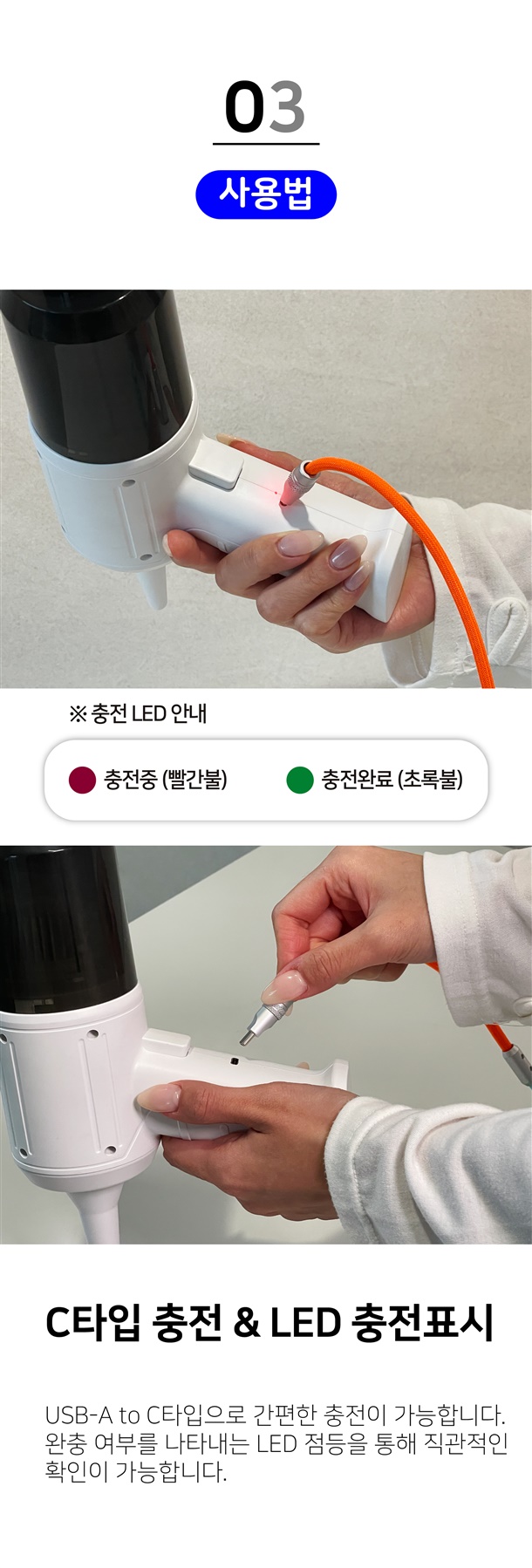 03

사용법

※ 충전 LED 안내

충전중 (빨간불)

충전완료 (초록불)

C타입 충전 & LED 충전표시

USB-A to C타입으로 간편한 충전이 가능합니다. 완충 여부를 나타내는 LED 점등을 통해 직관적인 확인이 가능합니다.