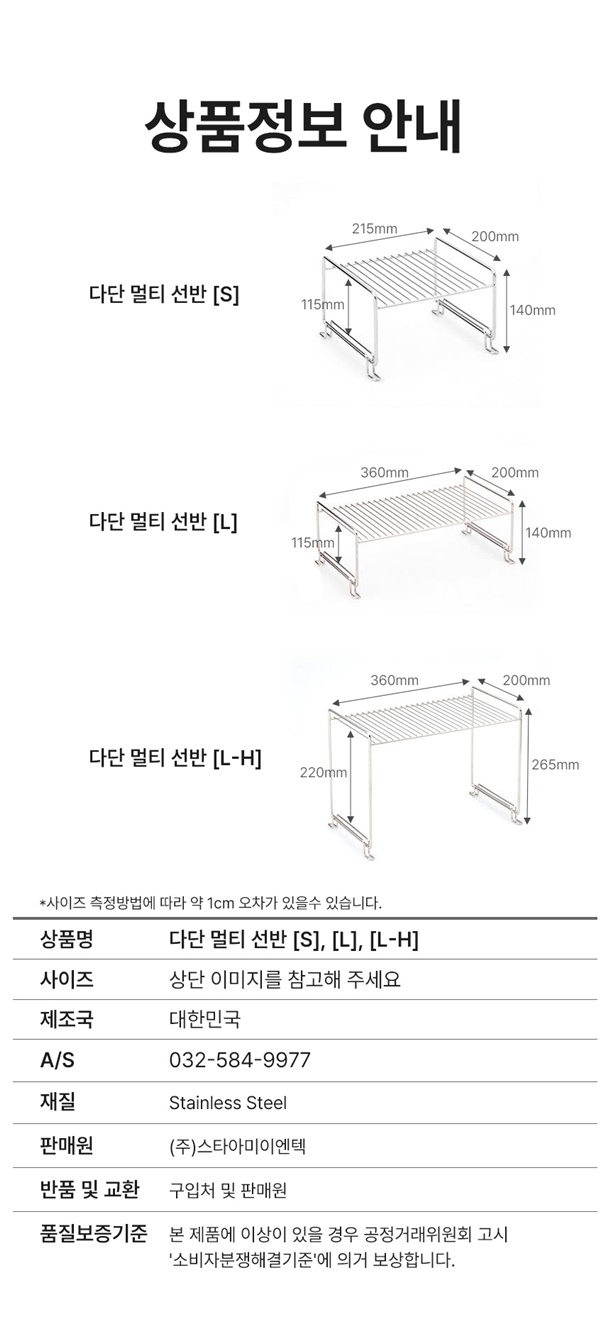 상품정보 안내

다단 멀티 선반 [S]

215mm
200mm
115mm
140mm

다단 멀티 선반 [L]

360mm
200mm
115mm
140mm

다단 멀티 선반 [L-H]

360mm
200mm
220mm
265mm

*사이즈 측정방법에 따라 약 1cm 오차가 있을수 있습니다.

| 상품명 | 다단 멀티 선반 [S], [L], [L-H] |
|---|---|
| 사이즈 | 상단 이미지를 참고해 주세요 |
| 제조국 | 대한민국 |
| A/S | 032-584-9977 |
| 재질 | Stainless Steel |
| 판매원 | (주)스타아미이엔텍 |
| 반품 및 교환 | 구입처 및 판매원 |
| 품질보증기준 | 본 제품에 이상이 있을 경우 공정거래위원회 고시 '소비자분쟁해결기준'에 의거 보상합니다. |