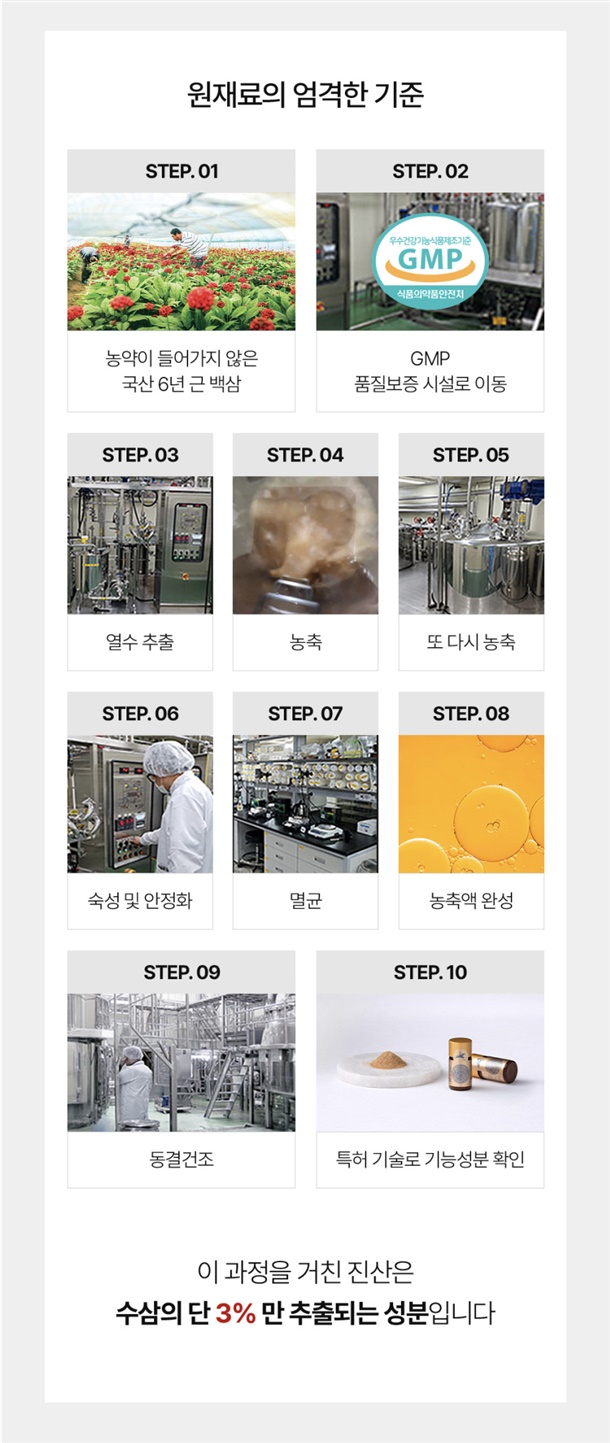 원재료의 엄격한 기준

STEP. 01

농약이 들어가지 않은 국산 6년 근 백삼

STEP. 02

우수건강기능식품제조기준
GMP
식품의약품안전처

GMP 품질보증 시설로 이동

STEP. 03

열수 추출

STEP. 04

농축

STEP. 05

또 다시 농축

STEP. 06

숙성 및 안정화

STEP. 07

멸균

STEP. 08

농축액 완성

STEP. 09

동결건조

STEP. 10

특허 기술로 기능성분 확인

이 과정을 거친 진산은
수삼의 단 3% 만 추출되는 성분입니다