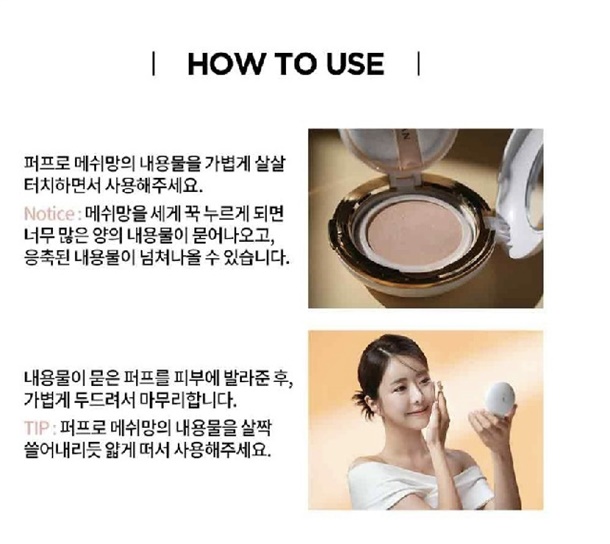 | HOW TO USE |

퍼프로 메쉬망의 내용물을 가볍게 살살 터치하면서 사용해주세요.

Notice : 메쉬망을 세게 꾹 누르게 되면 너무 많은 양의 내용물이 묻어나오고, 응축된 내용물이 넘쳐나올 수 있습니다.

내용물이 묻은 퍼프를 피부에 발라준 후, 가볍게 두드려서 마무리합니다.

TIP : 퍼프로 메쉬망의 내용물을 살짝 쓸어내리듯 얇게 떠서 사용해주세요.