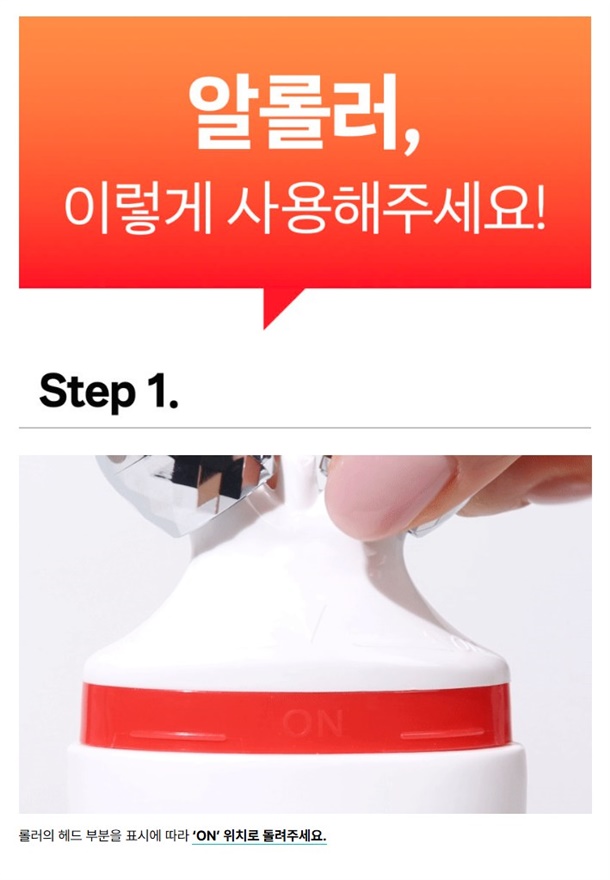 알롤러,
이렇게 사용해주세요!

Step 1.

ON

롤러의 헤드 부분을 표시에 따라 'ON' 위치로 돌려주세요.