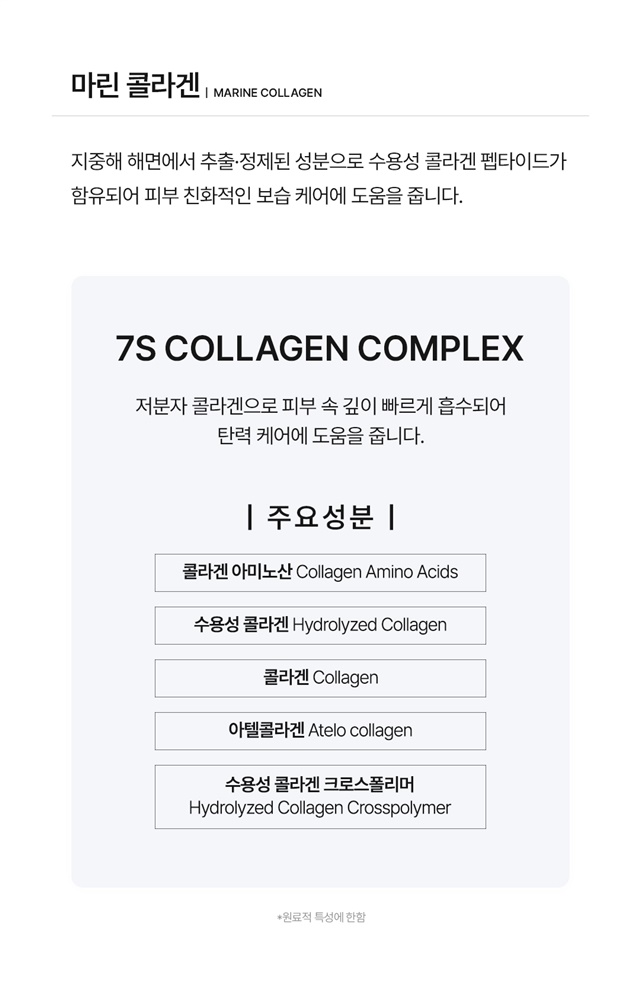 마린 콜라겐 | MARINE COLLAGEN

지중해 해면에서 추출·정제된 성분으로 수용성 콜라겐 펩타이드가 함유되어 피부 친화적인 보습 케어에 도움을 줍니다.

7S COLLAGEN COMPLEX

저분자 콜라겐으로 피부 속 깊이 빠르게 흡수되어
탄력 케어에 도움을 줍니다.

| 주요성분 |

콜라겐 아미노산 Collagen Amino Acids

수용성 콜라겐 Hydrolyzed Collagen

콜라겐 Collagen

아텔콜라겐 Atelo collagen

수용성 콜라겐 크로스폴리머
Hydrolyzed Collagen Crosspolymer

*원료적 특성에 한함